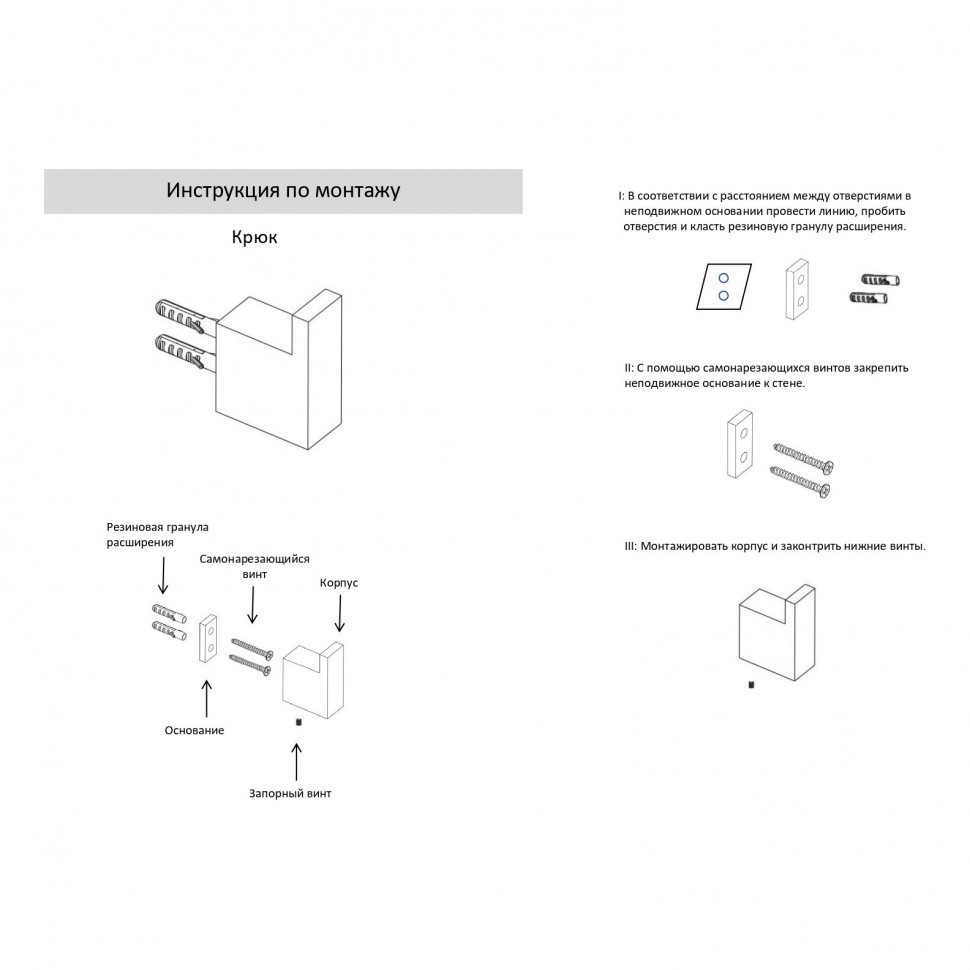 Инструкция по монтажу

Крюк

Резиновая гранула расширения

Самонарезающийся винт

Корпус

Основание

Запорный винт

I: В соответствии с расстоянием между отверстиями в неподвижном основании провести линию, пробить отверстия и класть резиновую гранулу расширения.

II: С помощью самонарезающихся винтов закрепить неподвижное основание к стене.

III: Монтажировать корпус и законтрить нижние винты.