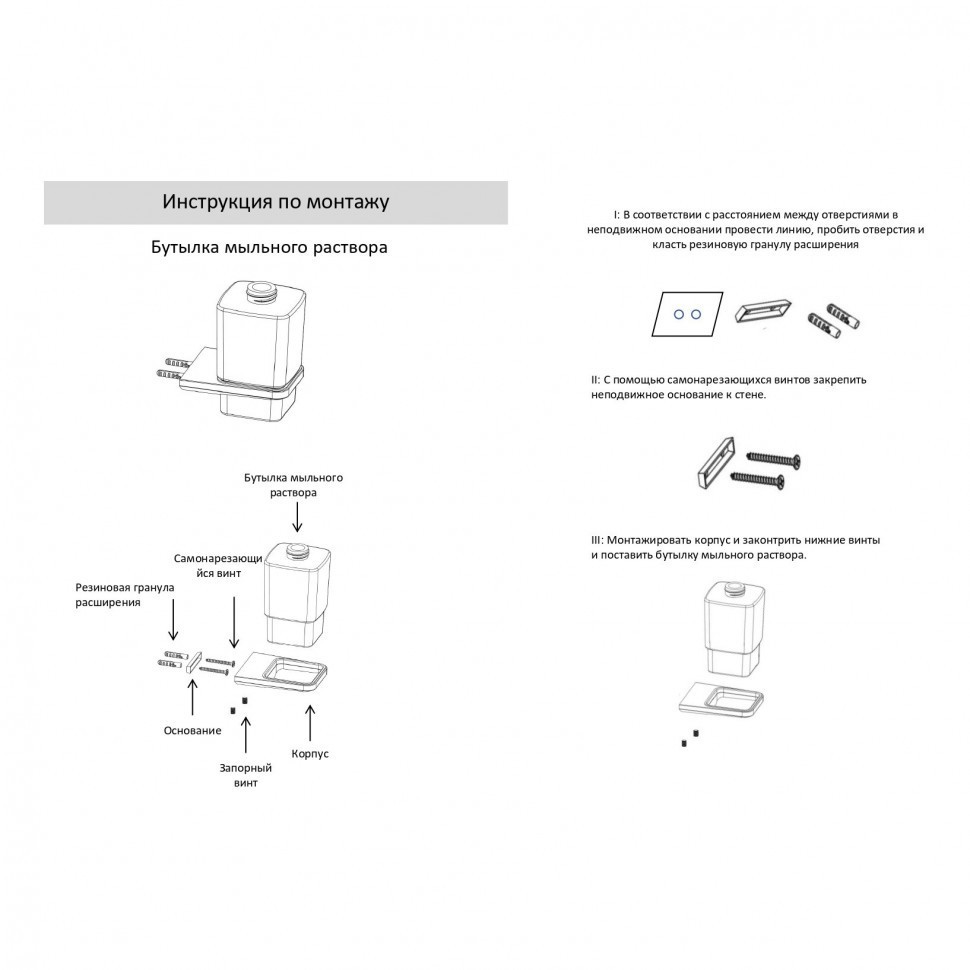 Инструкция по монтажу

Бутылка мыльного раствора

Бутылка мыльного раствора

Самонарезающийся винт

Резиновая гранула расширения

Основание

Запорный винт

Корпус

I: В соответствии с расстоянием между отверстиями в неподвижном основании провести линию, пробить отверстия и класть резиновую гранулу расширения

II: С помощью самонарезающихся винтов закрепить неподвижное основание к стене.

III: Монтажировать корпус и законтрить нижние винты и поставить бутылку мыльного раствора.