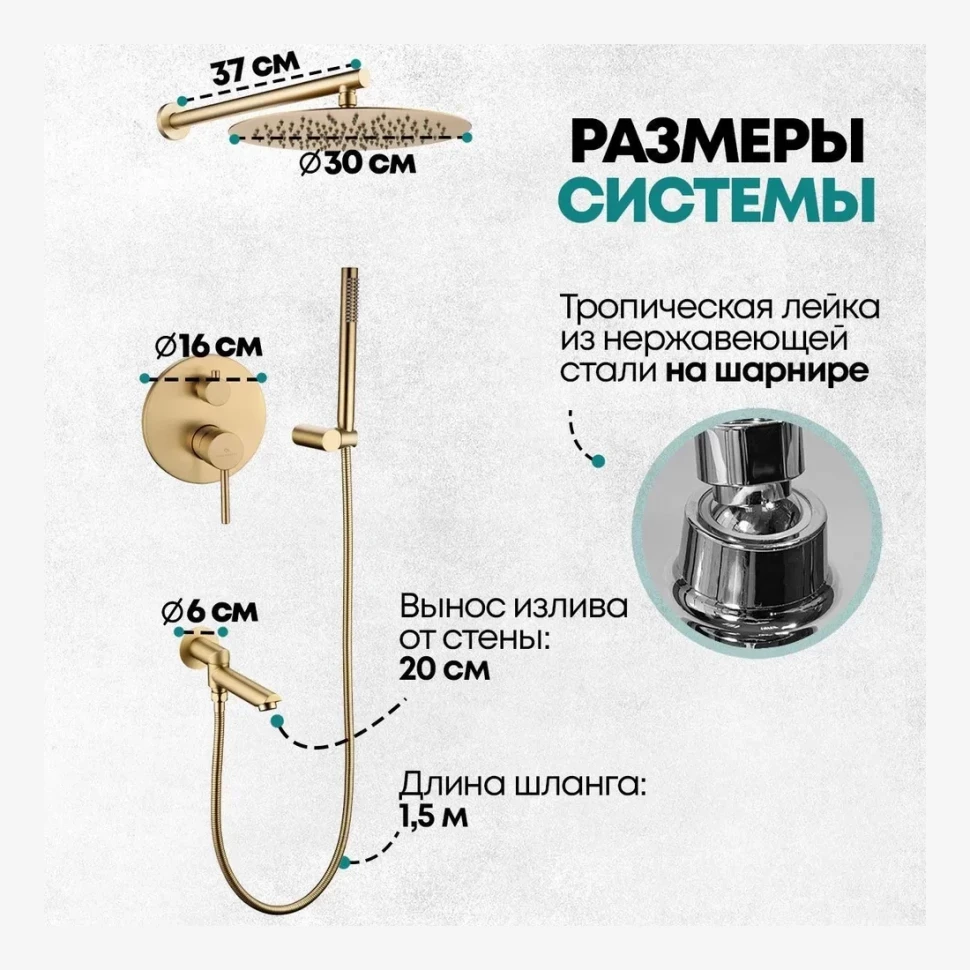 37 см

⌀30 см

РАЗМЕРЫ
СИСТЕМЫ

Тропическая лейка из нержавеющей стали на шарнире

⌀16 см

⌀6 см

Вынос излива от стены:
20 см

Длина шланга:
1,5 м