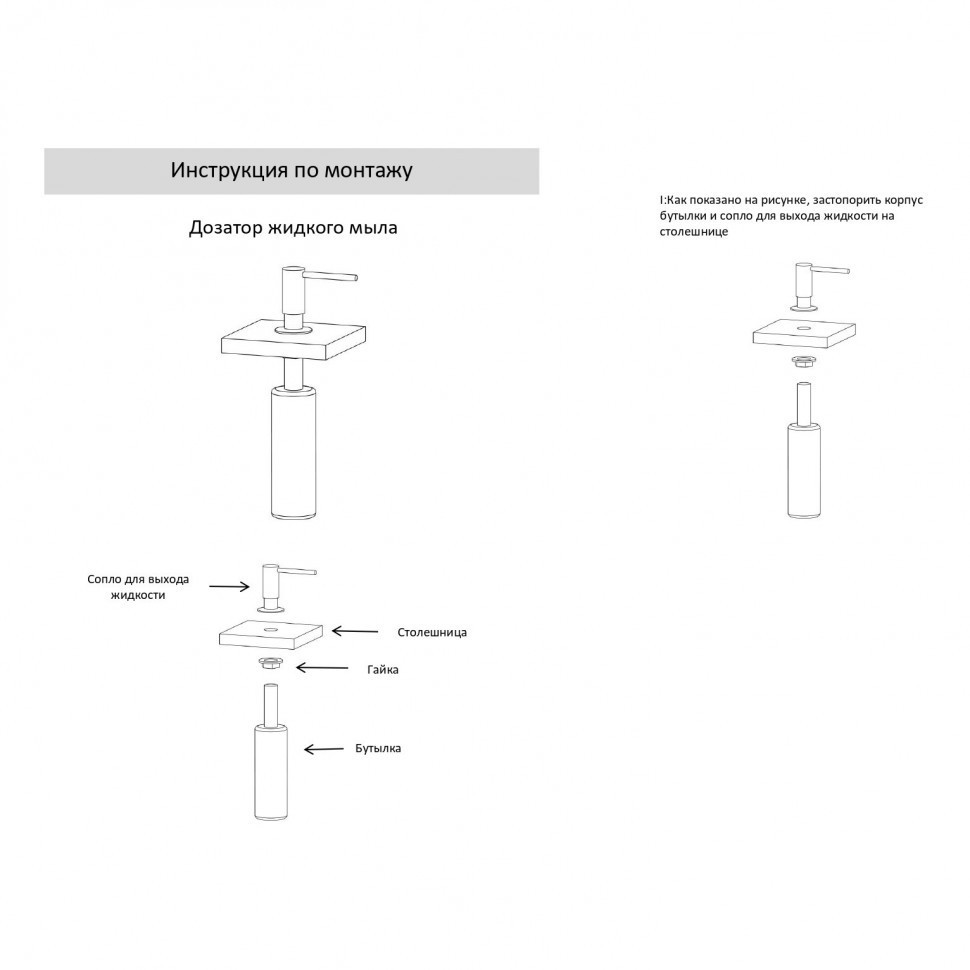 Инструкция по монтажу

Дозатор жидкого мыла

Сопло для выхода жидкости

Столешница

Гайка

Бутылка

I:Как показано на рисунке, застопорить корпус бутылки и сопло для выхода жидкости на столешнице