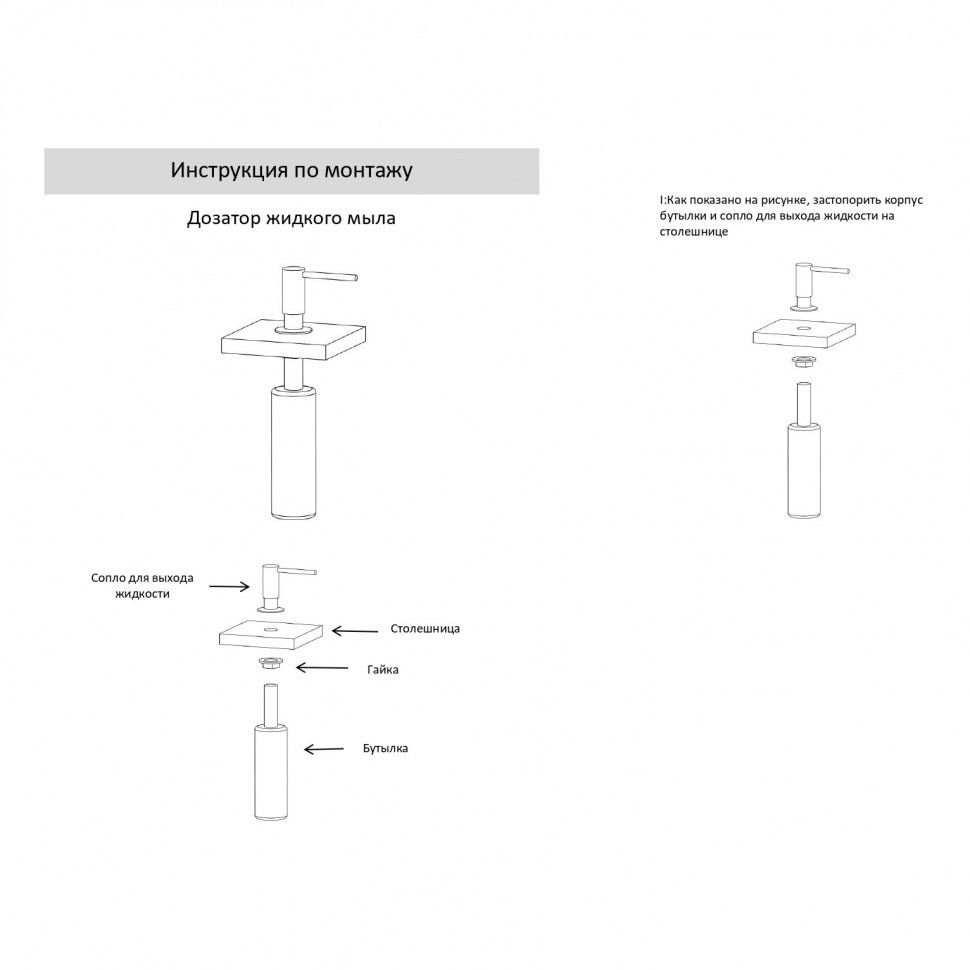 Инструкция по монтажу

Дозатор жидкого мыла

Сопло для выхода жидкости

Столешница

Гайка

Бутылка

I:Как показано на рисунке, застопорить корпус бутылки и сопло для выхода жидкости на столешнице