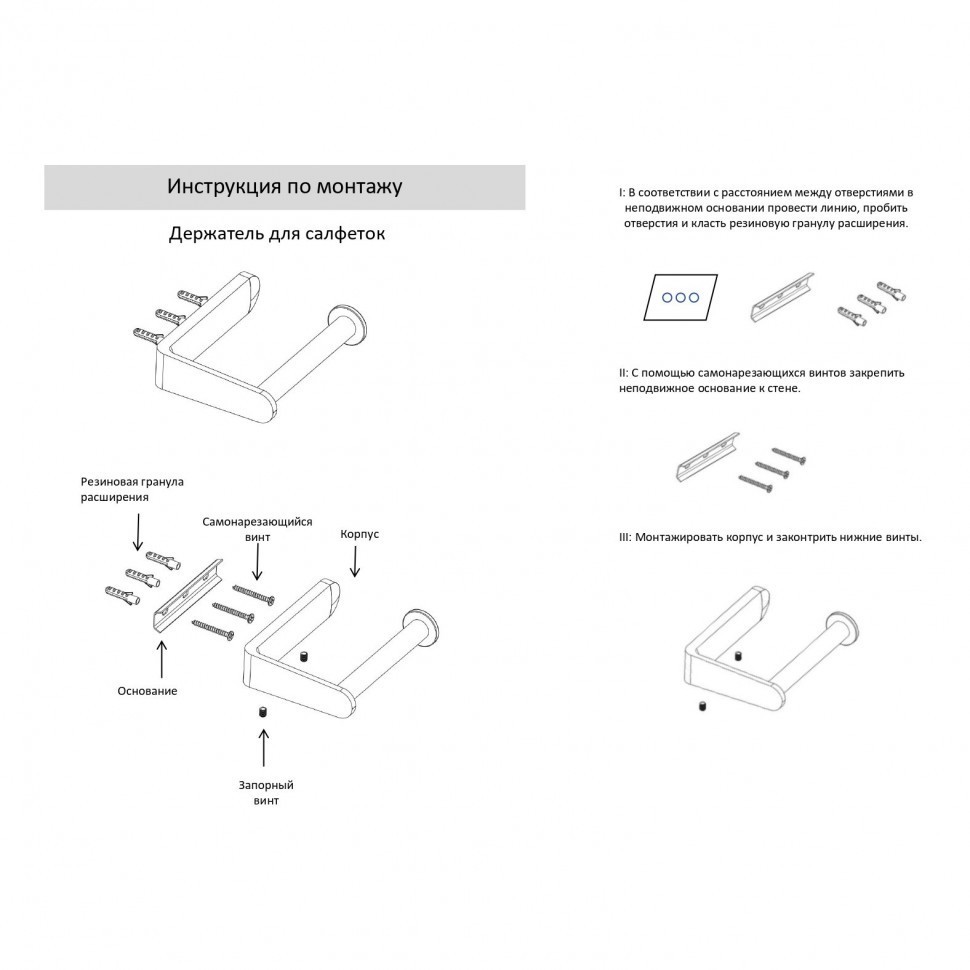 Инструкция по монтажу

Держатель для салфеток

Резиновая гранула расширения

Самонарезающийся винт

Корпус

Основание

Запорный винт

I: В соответствии с расстоянием между отверстиями в неподвижном основании провести линию, пробить отверстия и класть резиновую гранулу расширения.

II: С помощью самонарезающихся винтов закрепить неподвижное основание к стене.

III: Монтажировать корпус и законтрить нижние винты.