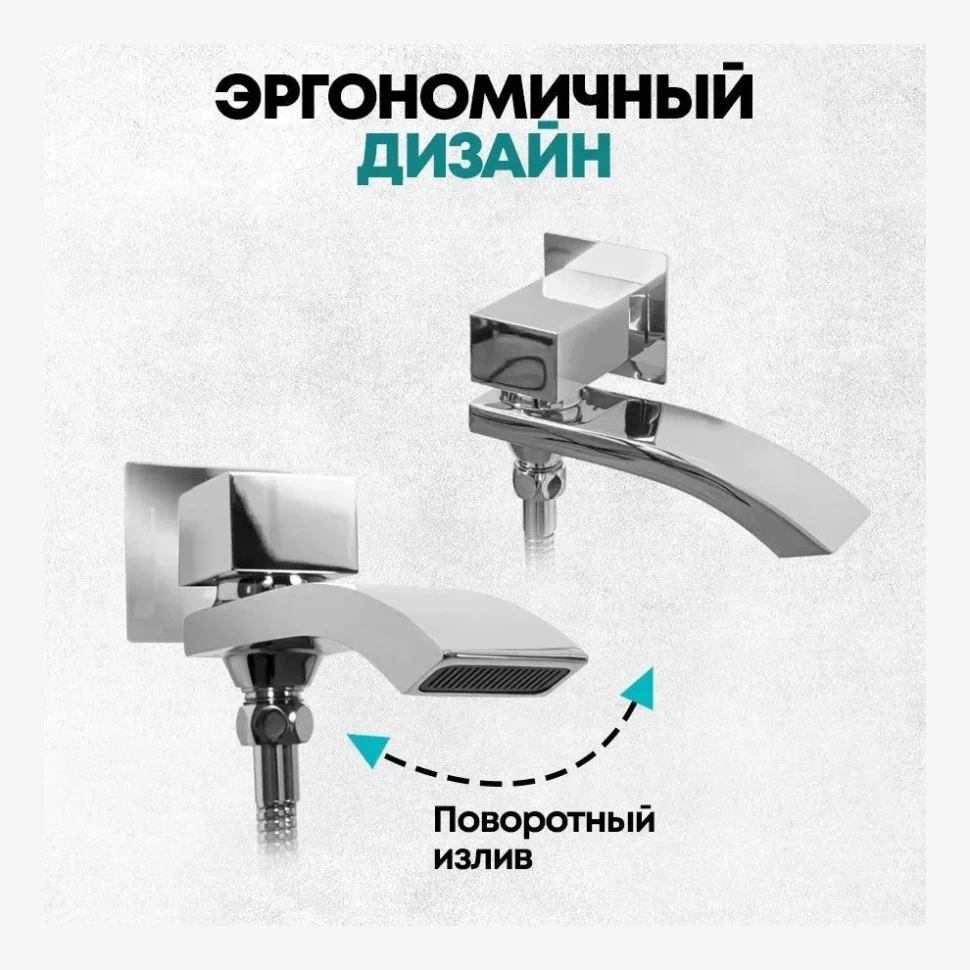 ЭРГОНОМИЧНЫЙ
ДИЗАЙН

Поворотный
излив