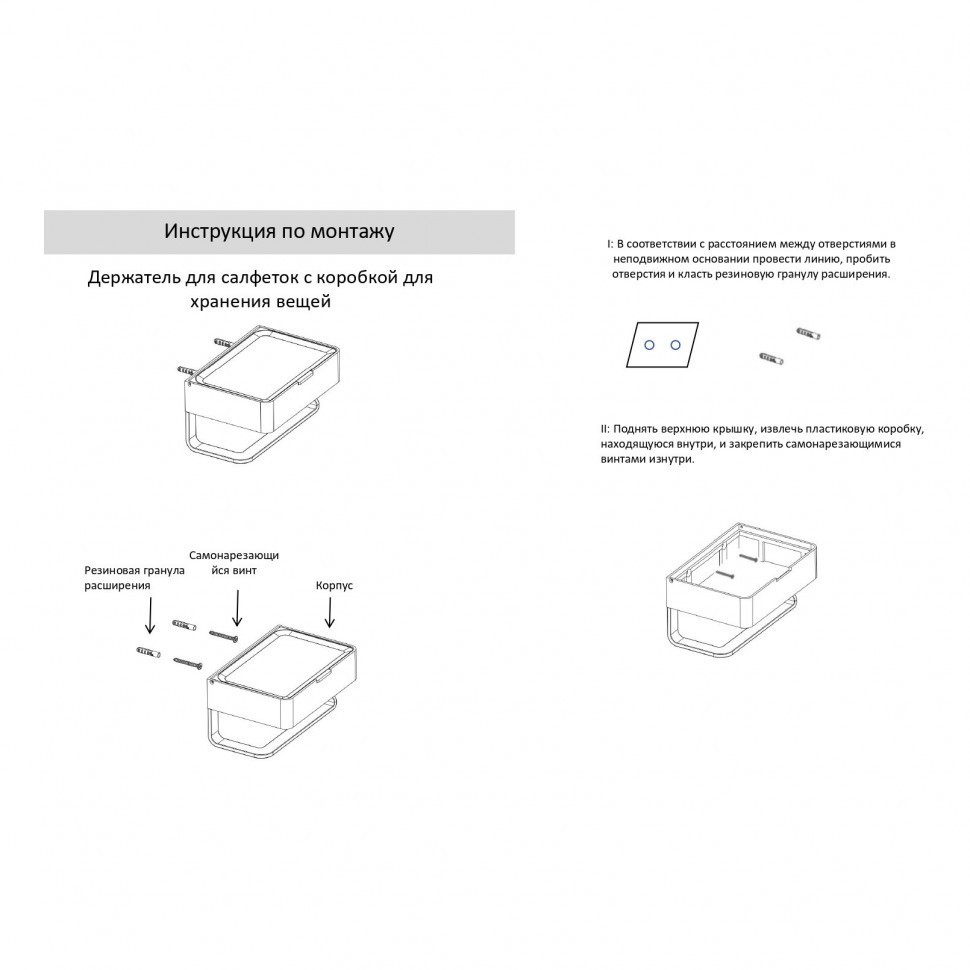 Инструкция по монтажу

Держатель для салфеток с коробкой для хранения вещей

Резиновая гранула расширения

Самонарезающийся винт

Корпус

I: В соответствии с расстоянием между отверстиями в неподвижном основании провести линию, пробить отверстия и класть резиновую гранулу расширения.

II: Поднять верхнюю крышку, извлечь пластиковую коробку, находящуюся внутри, и закрепить самонарезающимися винтами изнутри.