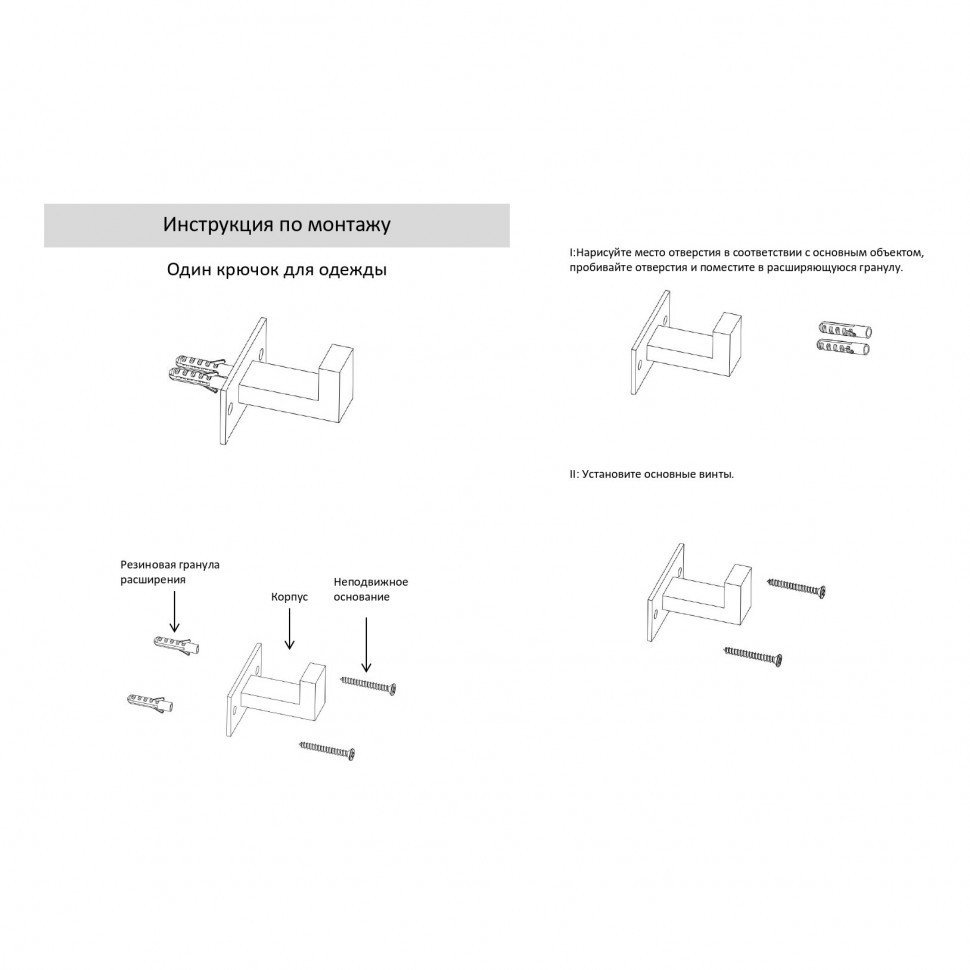 Инструкция по монтажу

Один крючок для одежды

Резиновая гранула расширения

Корпус

Неподвижное основание

I:Нарисуйте место отверстия в соответствии с основным объектом, пробивайте отверстия и поместите в расширяющуюся гранулу.

II: Установите основные винты.