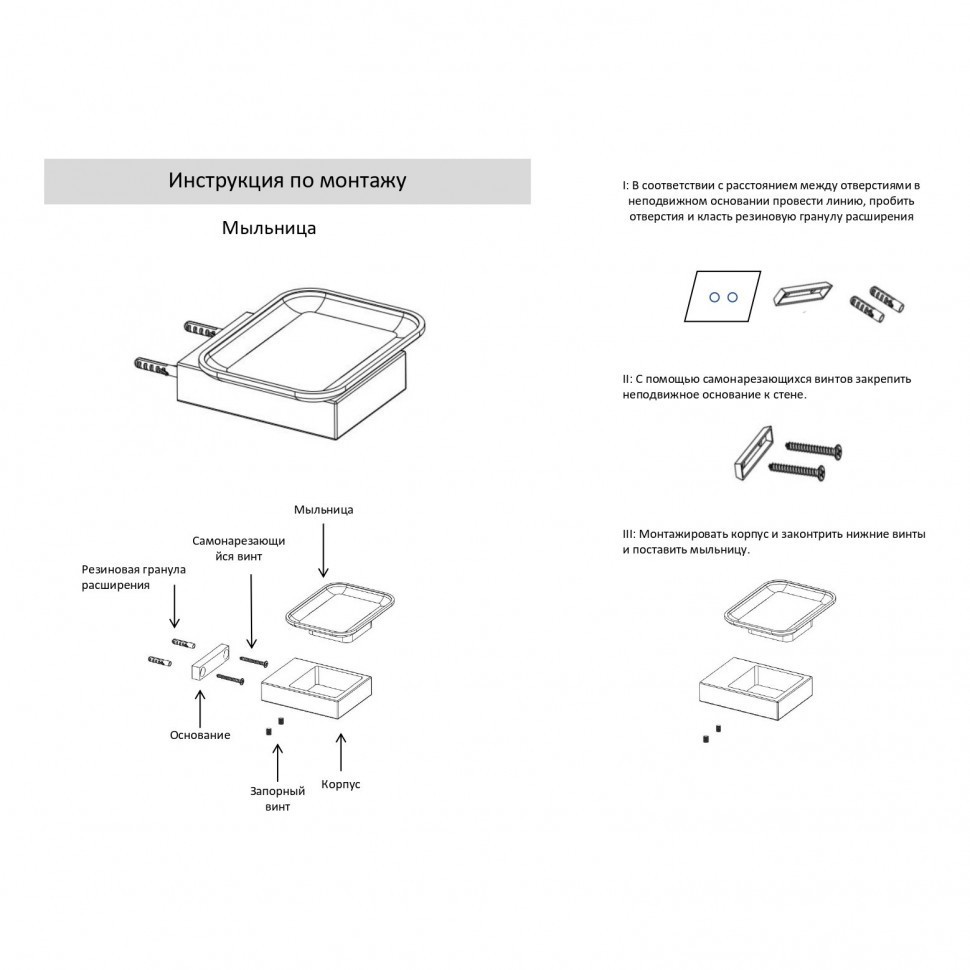 Инструкция по монтажу

Мыльница

Мыльница

Самонарезающийся винт

Резиновая гранула расширения

Основание

Запорный винт

Корпус

I: В соответствии с расстоянием между отверстиями в неподвижном основании провести линию, пробить отверстия и класть резиновую гранулу расширения

II: С помощью самонарезающихся винтов закрепить неподвижное основание к стене.

III: Монтажировать корпус и законтрить нижние винты и поставить мыльницу.