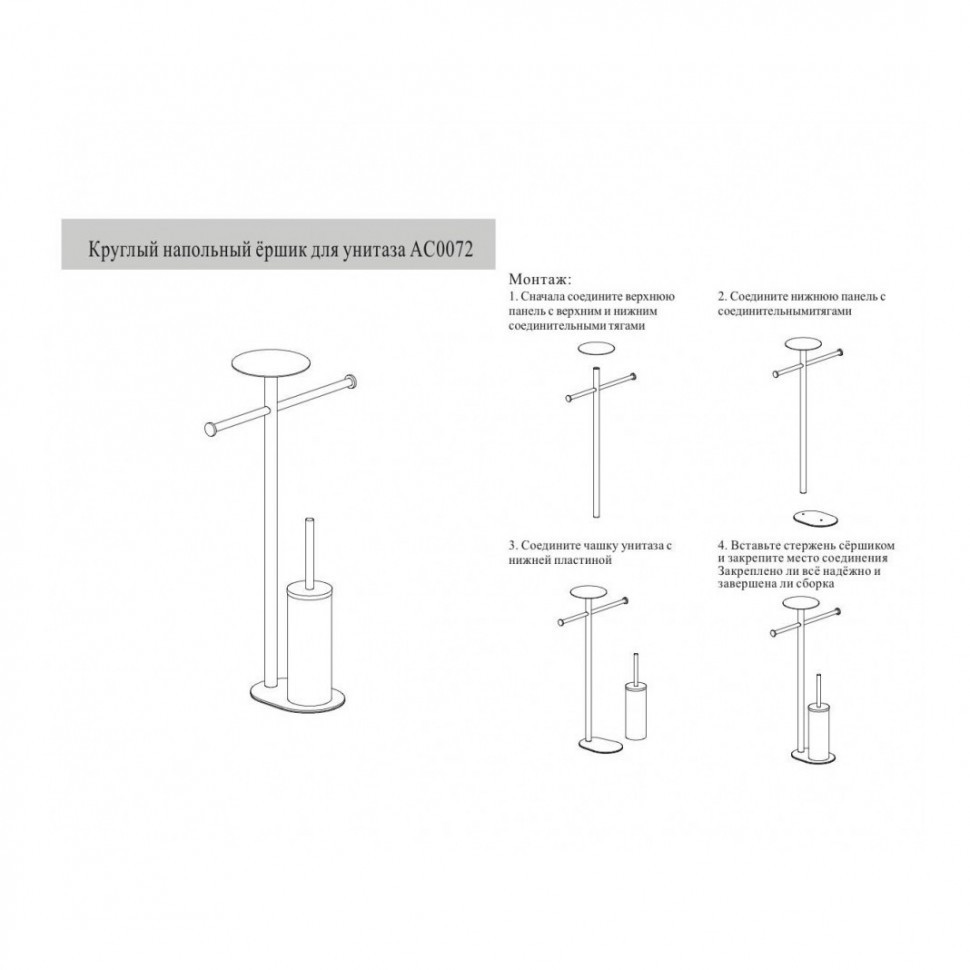 Круглый напольный ёршик для унитаза AC0072

Монтаж:

1. Сначала соедините верхнюю панель с верхним и нижним соединительными тягами

2. Соедините нижнюю панель с соединительнымитягами

3. Соедините чашку унитаза с нижней пластиной

4. Вставьте стержень сёршиком и закрепите место соединения Закреплено ли всё надёжно и завершена ли сборка