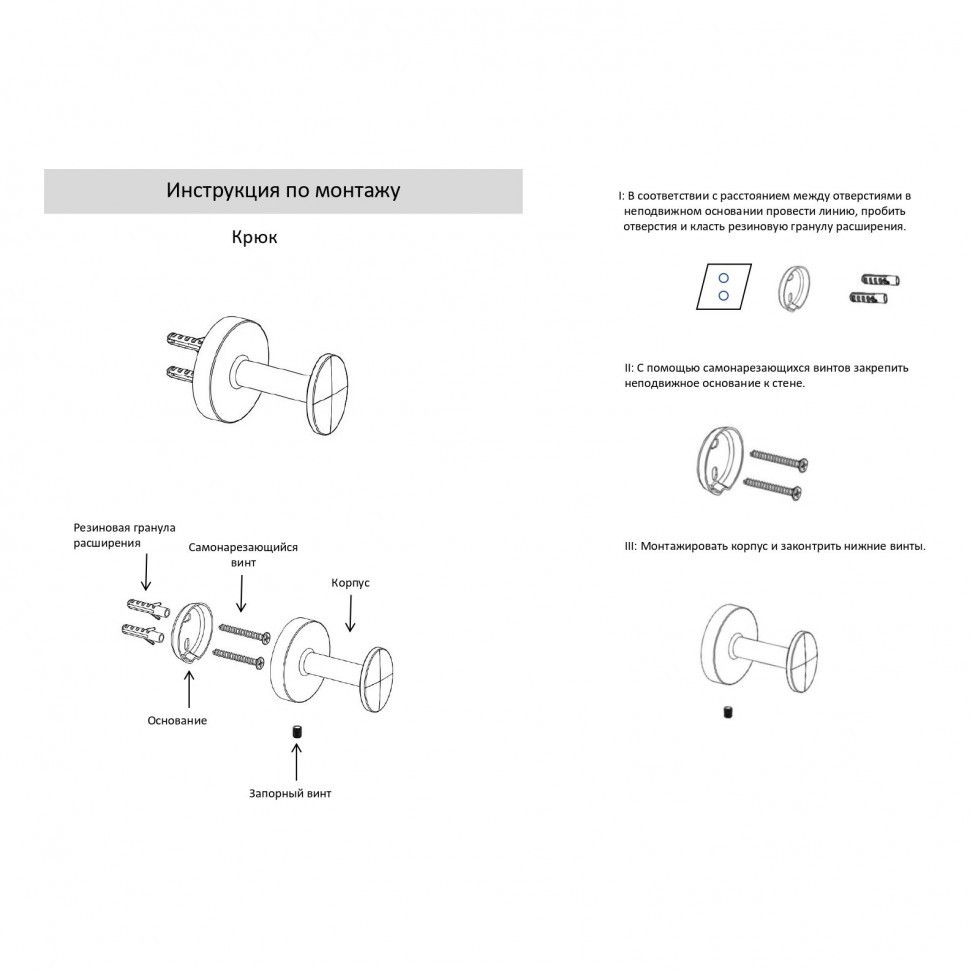 Инструкция по монтажу

Крюк

Резиновая гранула расширения

Самонарезающийся винт

Корпус

Основание

Запорный винт

I: В соответствии с расстоянием между отверстиями в неподвижном основании провести линию, пробить отверстия и класть резиновую гранулу расширения.

II: С помощью самонарезающихся винтов закрепить неподвижное основание к стене.

III: Монтажировать корпус и законтрить нижние винты.