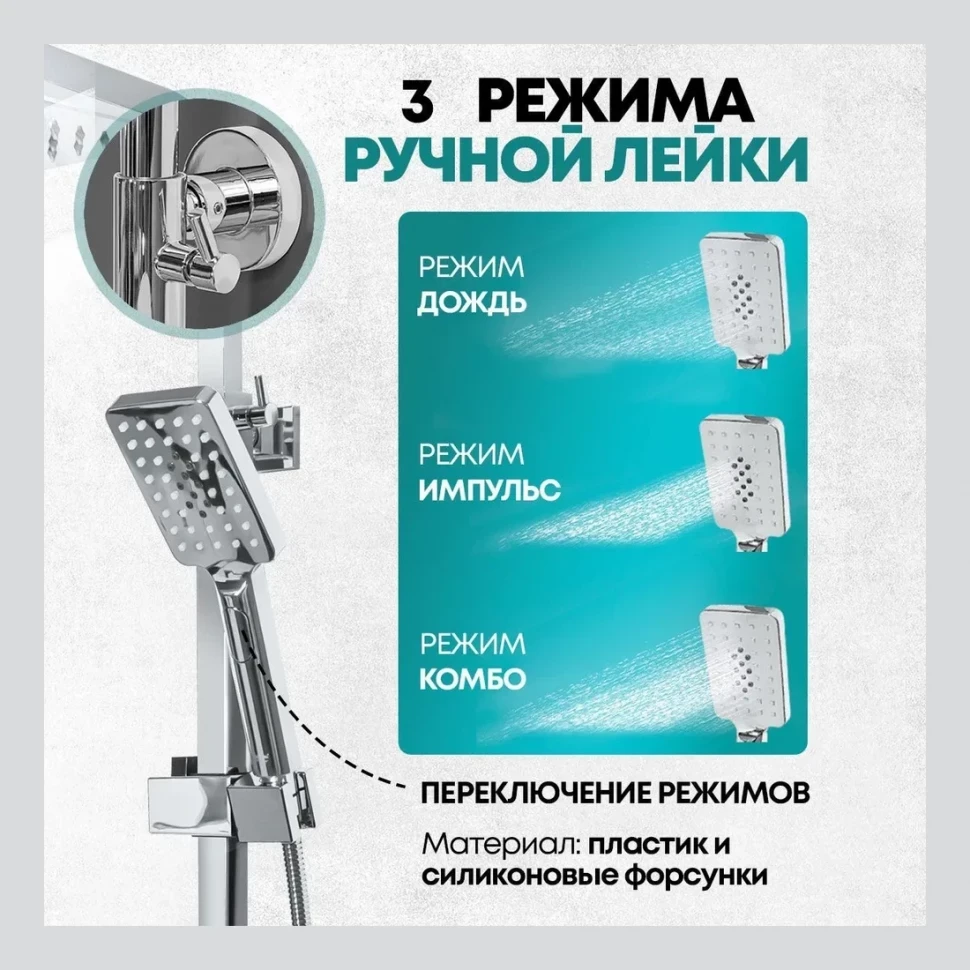 3 РЕЖИМА
РУЧНОЙ ЛЕЙКИ

РЕЖИМ
ДОЖДЬ

РЕЖИМ
ИМПУЛЬС

РЕЖИМ
КОМБО

ПЕРЕКЛЮЧЕНИЕ РЕЖИМОВ

Материал: пластик и силиконовые форсунки