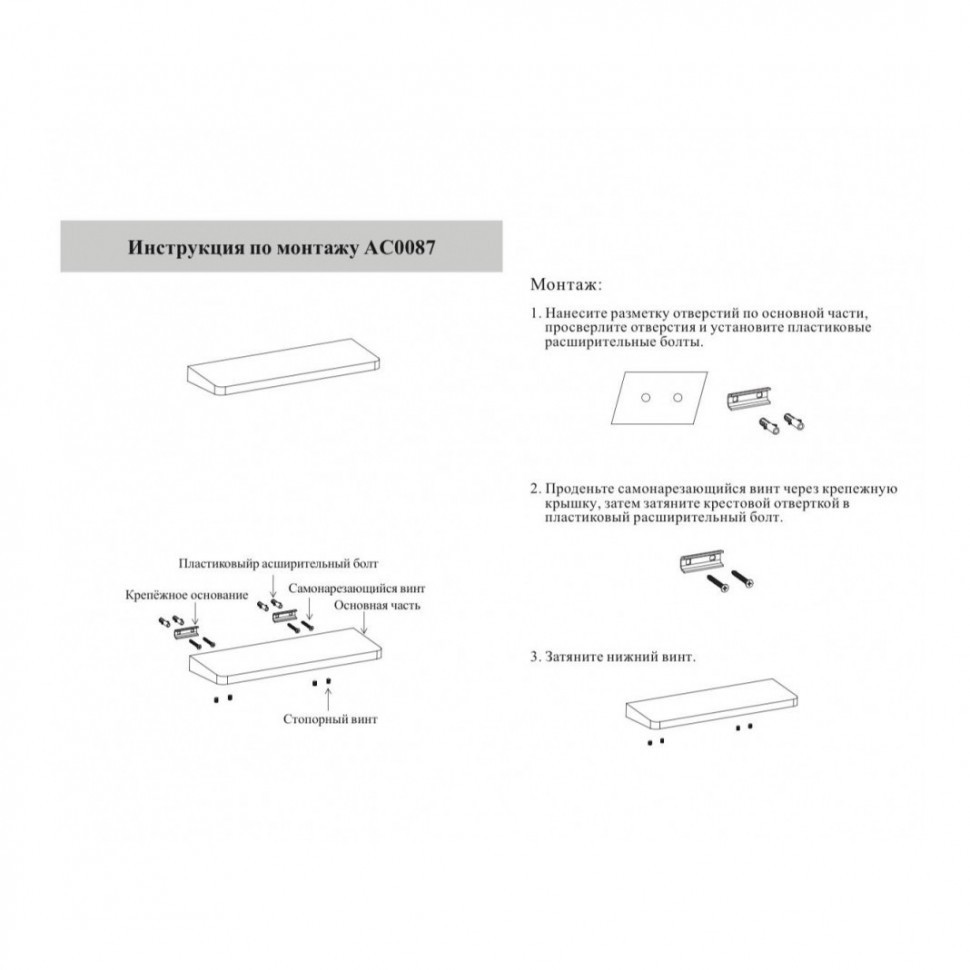 Инструкция по монтажу AC0087

Пластиковыйр асширительный болт
Крепёжное основание
Самонарезающийся винт
Основная часть
Стопорный винт

Монтаж:

1. Нанесите разметку отверстий по основной части, просверлите отверстия и установите пластиковые расширительные болты.

2. Проденьте самонарезающийся винт через крепежную крышку, затем затяните крестовой отверткой в пластиковый расширительный болт.

3. Затяните нижний винт.