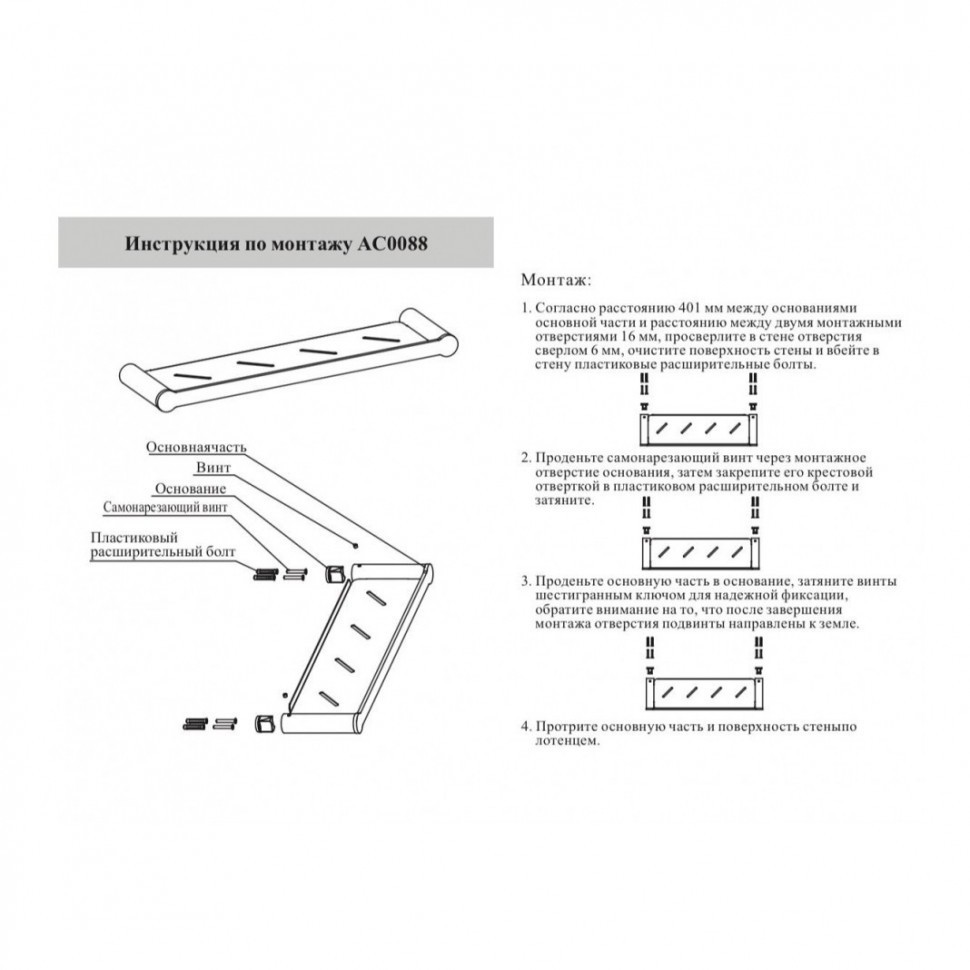 Инструкция по монтажу AC0088

Основнаячасть
Винт
Основание
Самонарезающий винт
Пластиковый расширительный болт

Монтаж:

1. Согласно расстоянию 401 мм между основаниями основной части и расстоянию между двумя монтажными отверстиями 16 мм, просверлите в стене отверстия сверлом 6 мм, очистите поверхность стены и вбейте в стену пластиковые расширительные болты.

2. Проденьте самонарезающий винт через монтажное отверстие основания, затем закрепите его крестовой отверткой в пластиковом расширительном болте и затяните.

3. Проденьте основную часть в основание, затяните винты шестигранным ключом для надежной фиксации, обратите внимание на то, что после завершения монтажа отверстия подвинты направлены к земле.

4. Протрите основную часть и поверхность стеныпо лотенцем.