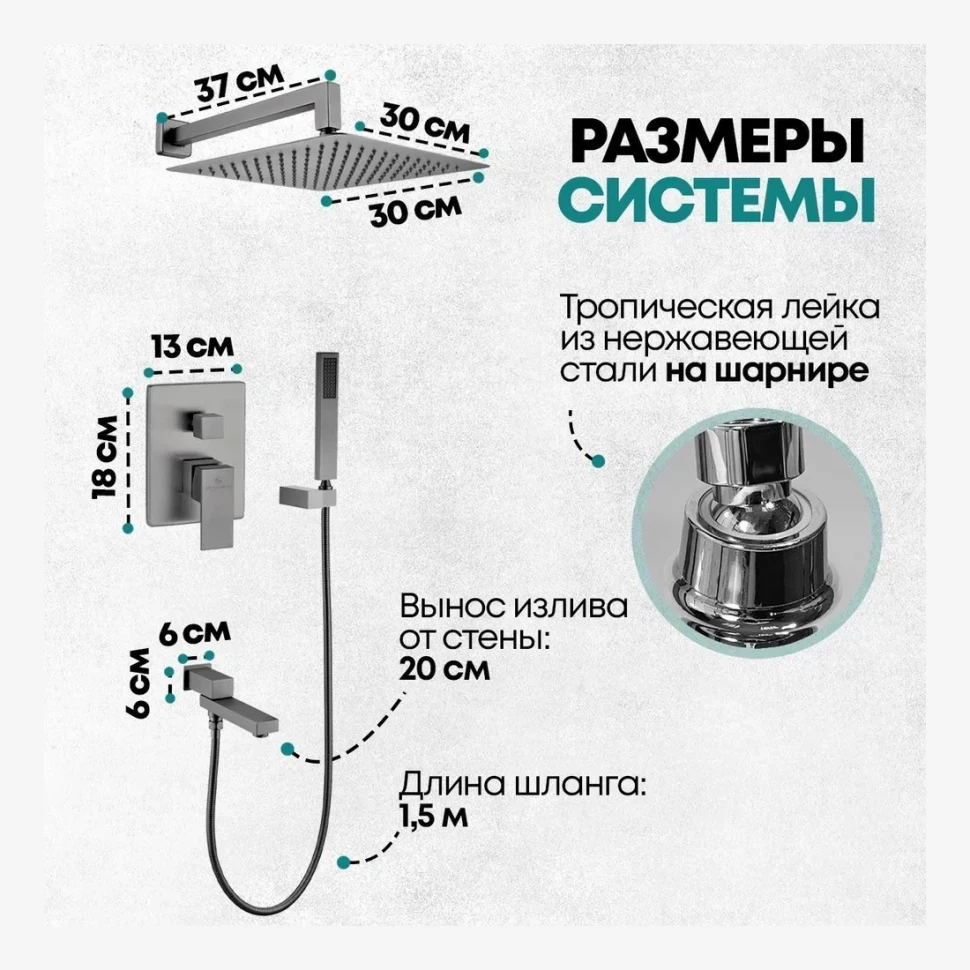 37 см
30 см
30 см

РАЗМЕРЫ СИСТЕМЫ

Тропическая лейка из нержавеющей стали на шарнире

13 см
18 см

Вынос излива от стены: 20 см

6 см
6 см

Длина шланга: 1,5 м