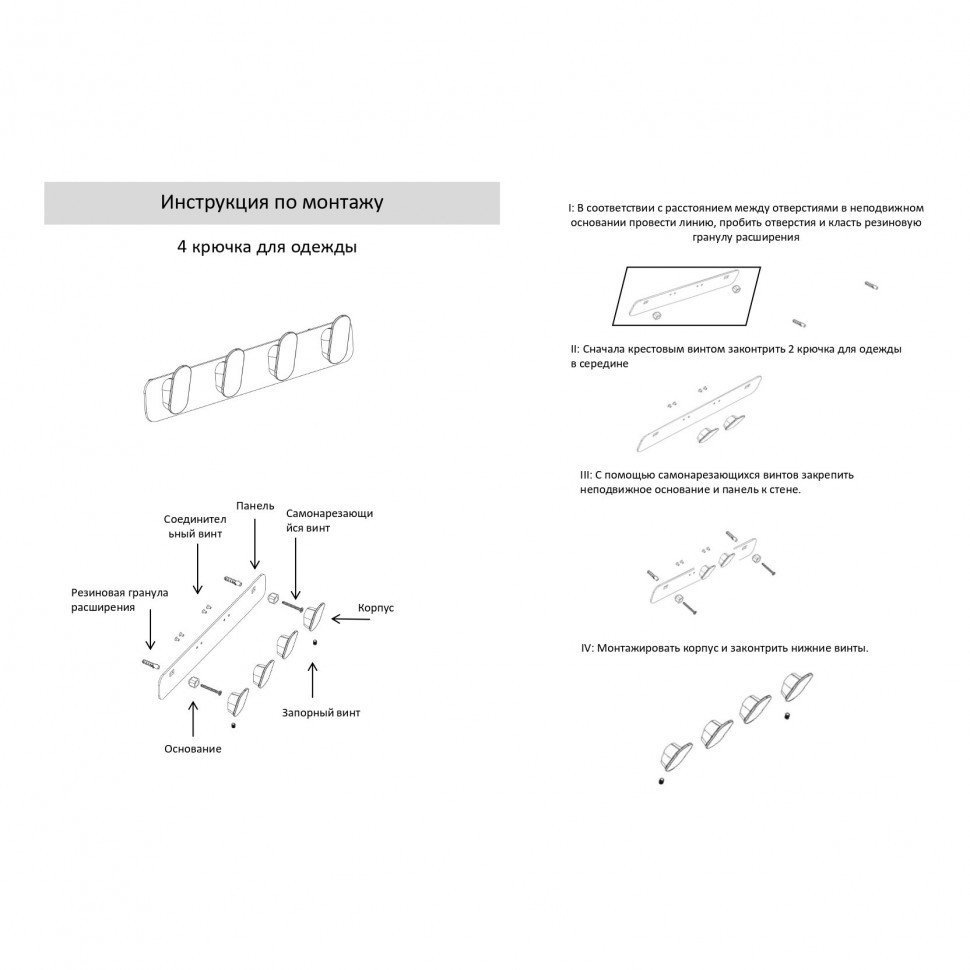 Инструкция по монтажу

4 крючка для одежды

Панель

Соединительный винт

Самонарезающийся винт

Резиновая гранула расширения

Корпус

Запорный винт

Основание

I: В соответствии с расстоянием между отверстиями в неподвижном основании провести линию, пробить отверстия и класть резиновую гранулу расширения

II: Сначала крестовым винтом законтрить 2 крючка для одежды в середине

III: С помощью самонарезающихся винтов закрепить неподвижное основание и панель к стене.

IV: Монтажировать корпус и законтрить нижние винты.