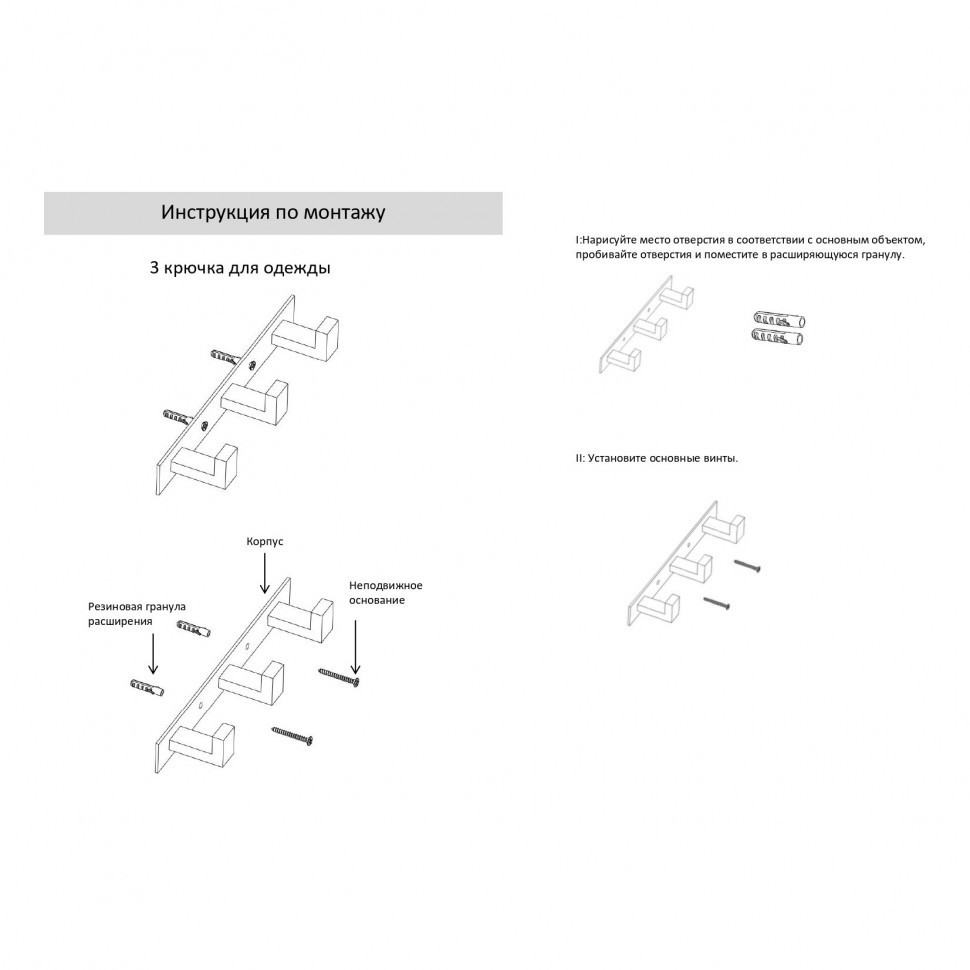 Инструкция по монтажу

3 крючка для одежды

Корпус

Резиновая гранула расширения

Неподвижное основание

I:Нарисуйте место отверстия в соответствии с основным объектом, пробивайте отверстия и поместите в расширяющуюся гранулу.

II: Установите основные винты.