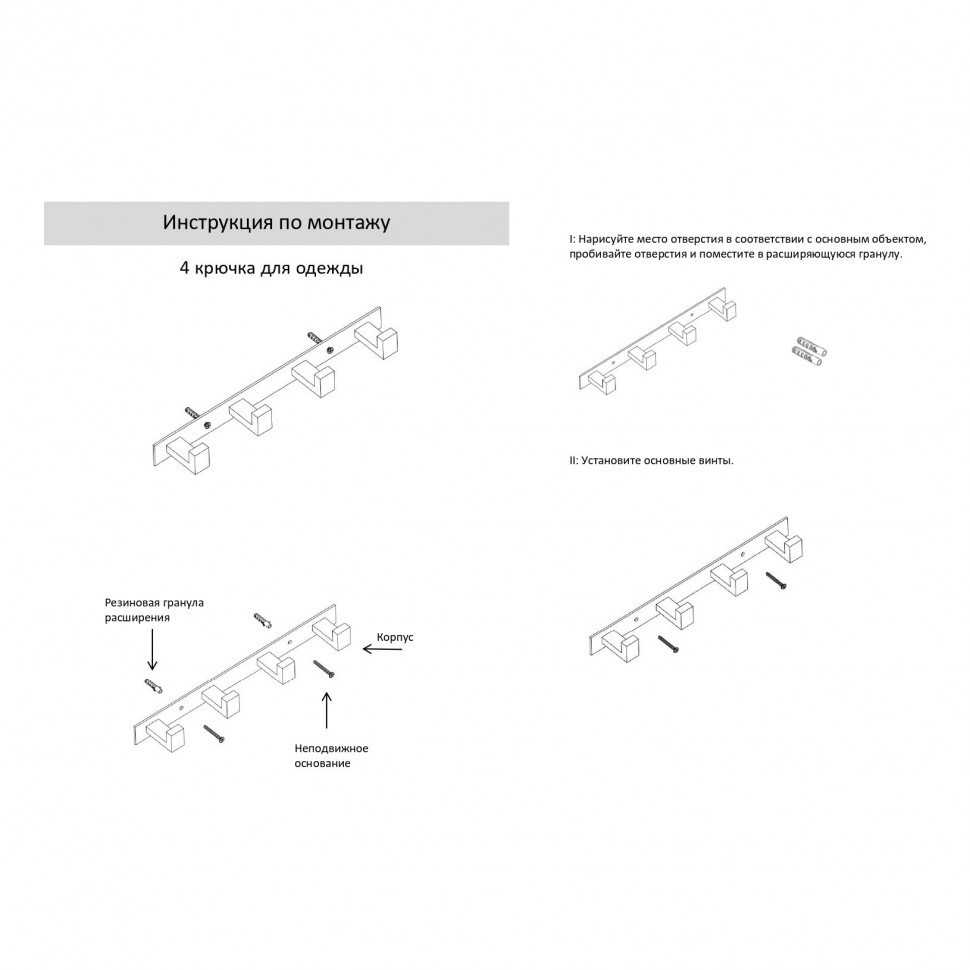 Инструкция по монтажу

4 крючка для одежды

Резиновая гранула расширения

Корпус

Неподвижное основание

I: Нарисуйте место отверстия в соответствии с основным объектом, пробивайте отверстия и поместите в расширяющуюся гранулу.

II: Установите основные винты.