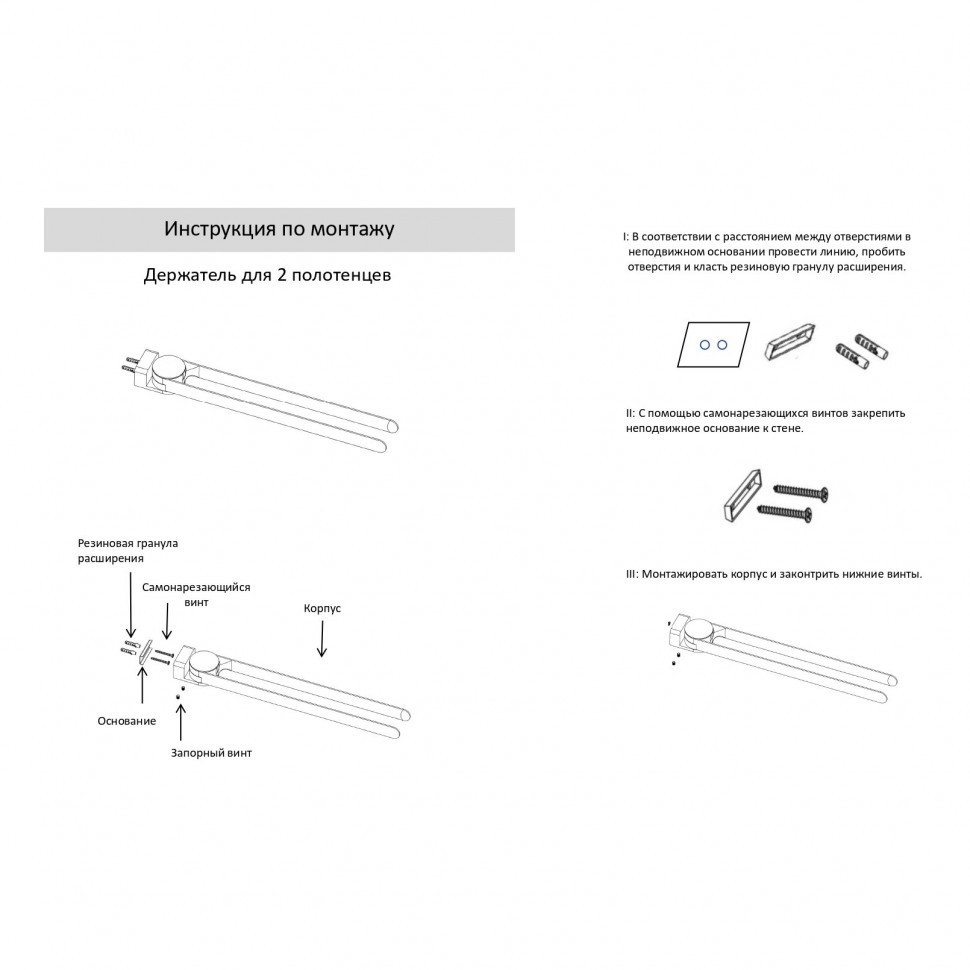 Инструкция по монтажу

Держатель для 2 полотенцев

Резиновая гранула расширения

Самонарезающийся винт

Корпус

Основание

Запорный винт

I: В соответствии с расстоянием между отверстиями в неподвижном основании провести линию, пробить отверстия и класть резиновую гранулу расширения.

II: С помощью самонарезающихся винтов закрепить неподвижное основание к стене.

III: Монтажировать корпус и законтрить нижние винты.