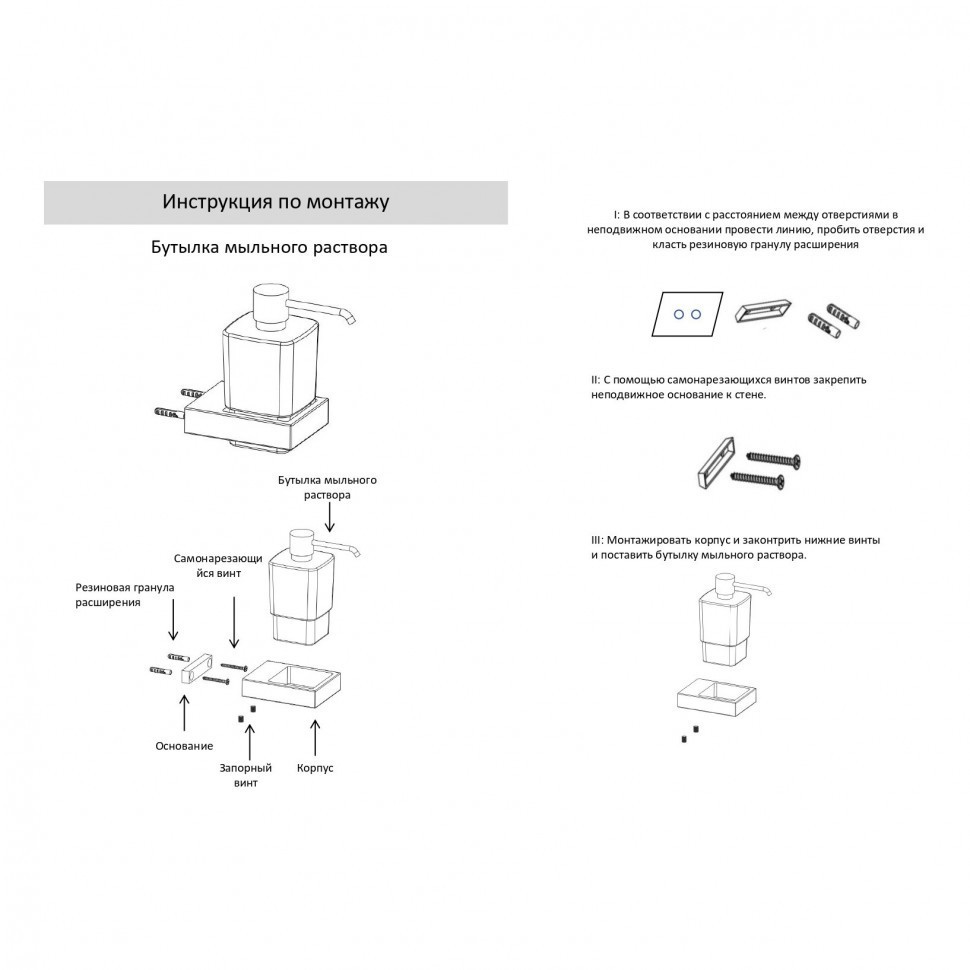 Инструкция по монтажу

Бутылка мыльного раствора

Бутылка мыльного раствора

Самонарезающийся винт

Резиновая гранула расширения

Основание

Запорный винт

Корпус

I: В соответствии с расстоянием между отверстиями в неподвижном основании провести линию, пробить отверстия и класть резиновую гранулу расширения

II: С помощью самонарезающихся винтов закрепить неподвижное основание к стене.

III: Монтажировать корпус и законтрить нижние винты и поставить бутылку мыльного раствора.